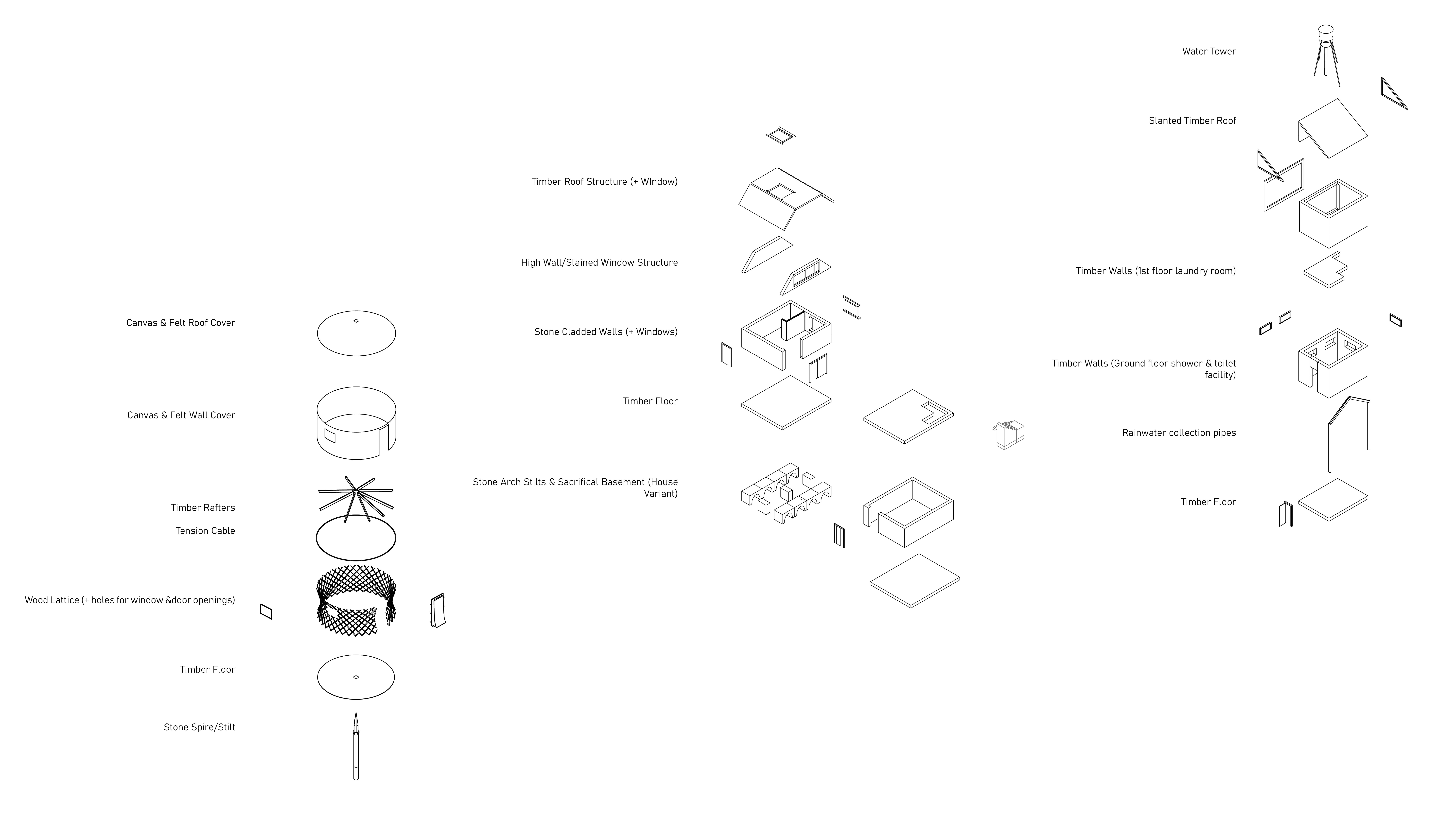 Canvas & Felt Roof Cover

Canvas & Felt Wall Cover

Timber Rafters

Tension Cable

Wood Lattice (+ holes for window &door openings)

Timber Floor

Stone Spire/Stilt

Timber Roof Structure (+ WIndow)

High Wall/Stained Window Structure

Stone Cladded Walls (+ Windows)

Timber Floor

Stone Arch Stilts & Sacrifical Basement (House Variant)

Water Tower

Slanted Timber Roof

Timber Walls (1st floor laundry room)

Timber Walls (Ground floor shower & toilet facility)

Rainwater collection pipes

Timber Floor